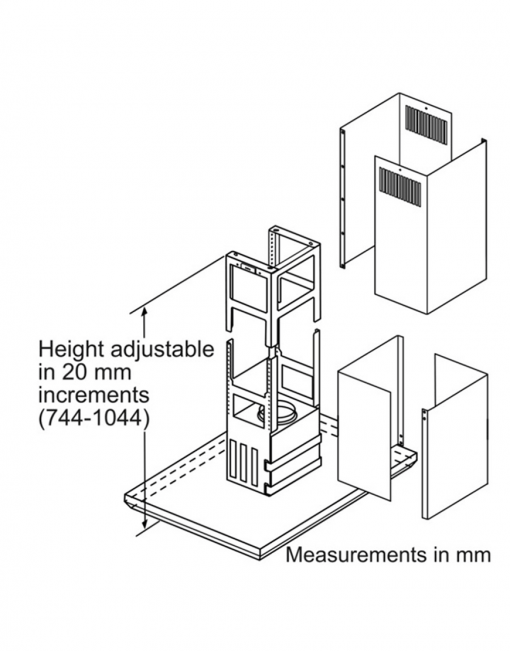 Height adjustable in 20 mm increments (744-1044)

Measurements in mm